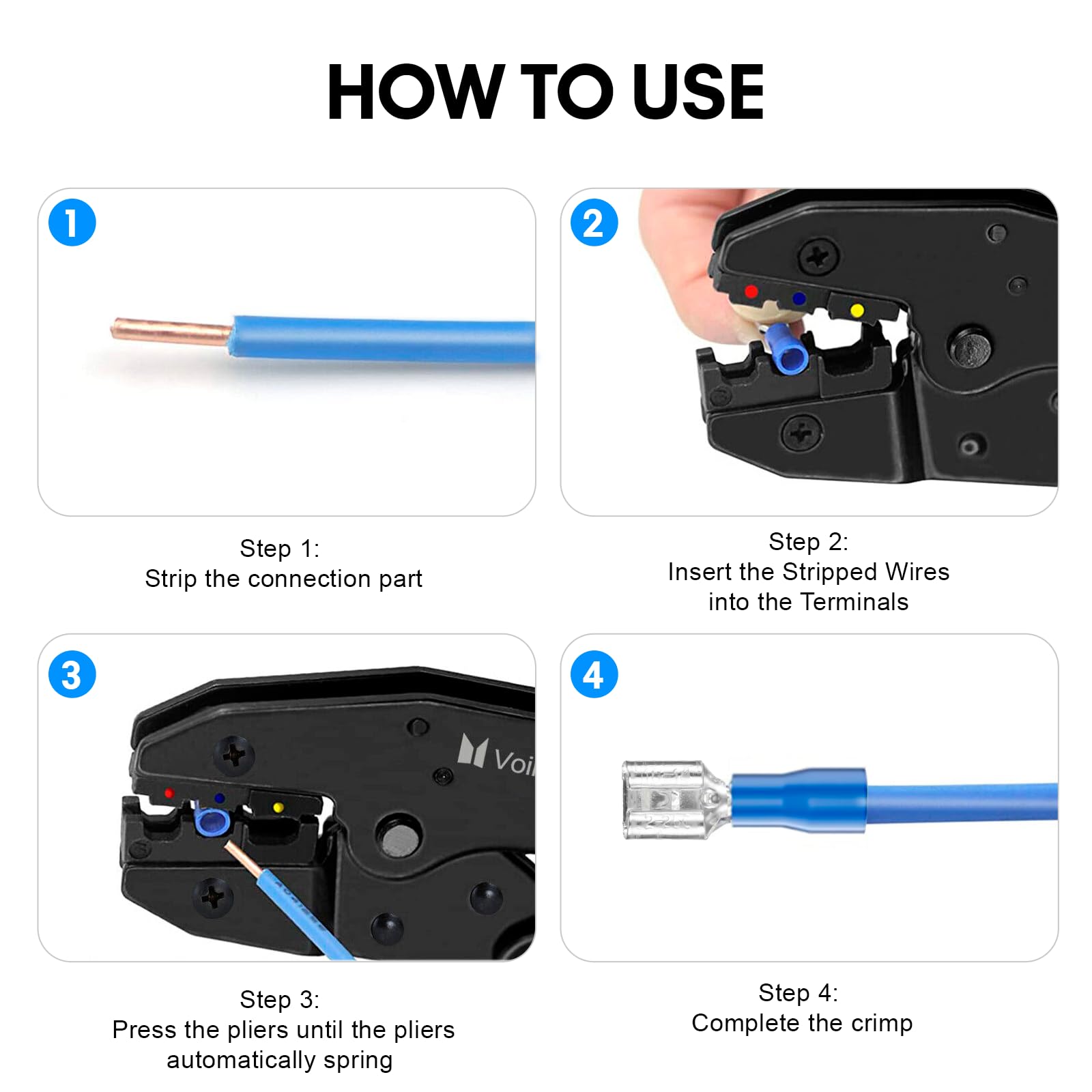 HOW TO USE

1

Step 1:
Strip the connection part

2

Step 2:
Insert the Stripped Wires into the Terminals

3

Voi

Step 3:
Press the pliers until the pliers automatically spring

4

Step 4:
Complete the crimp